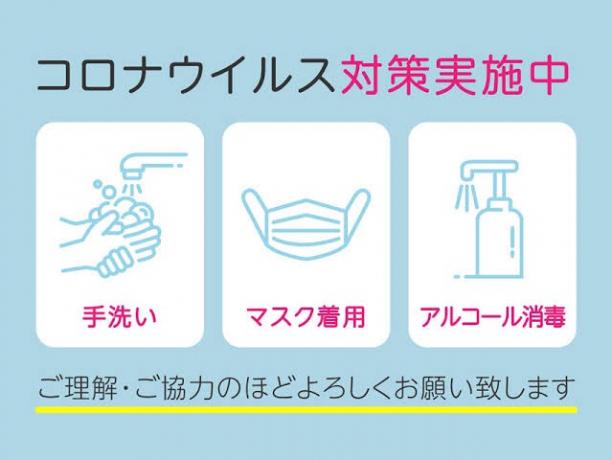 コロナウイルス対策実施中

手洗い

マスク着用

アルコール消毒

ご理解・ご協力のほどよろしくお願い致します